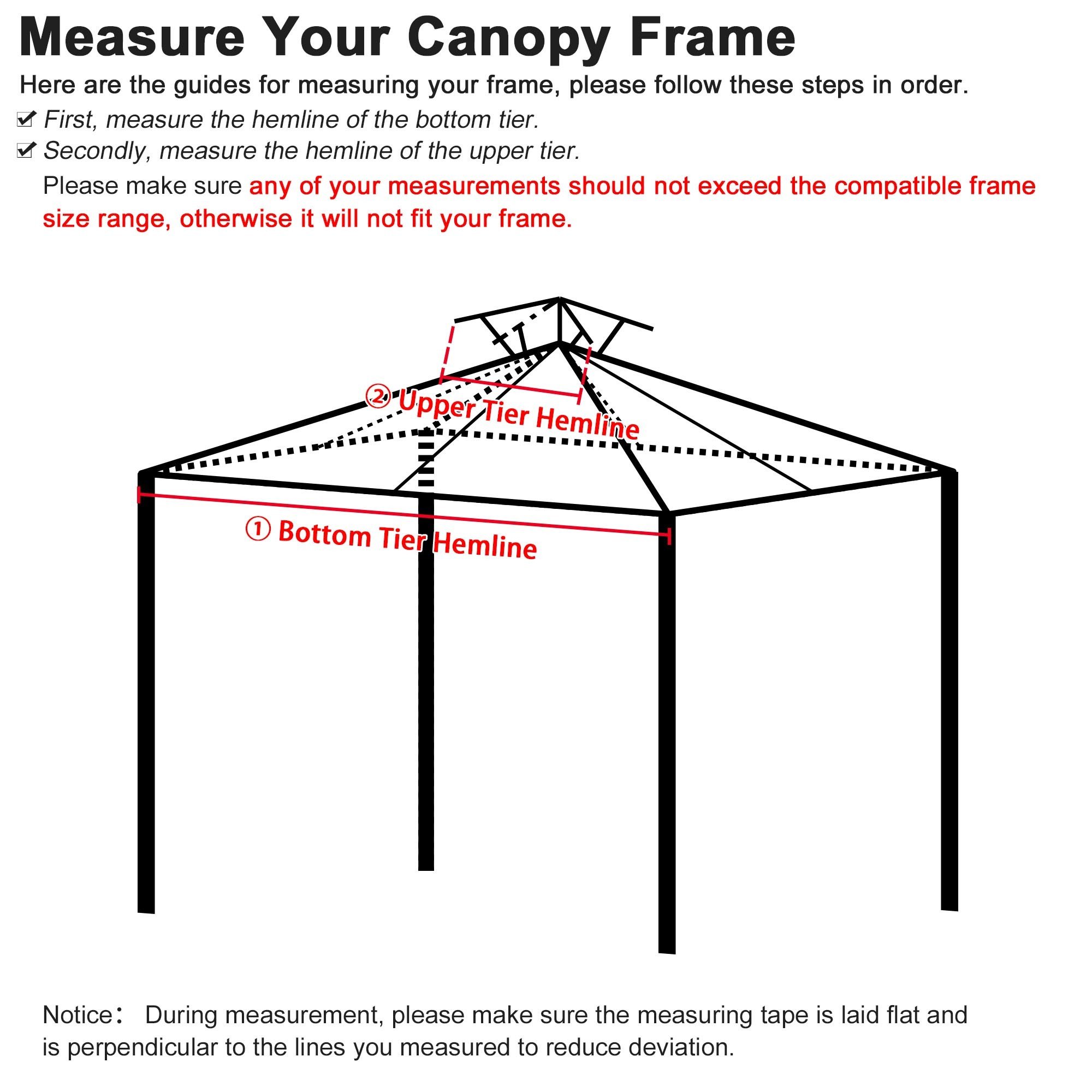 Measure Your Canopy Frame

Here are the guides for measuring your frame, please follow these steps in order.

☑ First, measure the hemline of the bottom tier.

☑ Secondly, measure the hemline of the upper tier.

Please make sure any of your measurements should not exceed the compatible frame size range, otherwise it will not fit your frame.

② Upper Tier Hemline

① Bottom Tier Hemline

Notice: During measurement, please make sure the measuring tape is laid flat and is perpendicular to the lines you measured to reduce deviation.