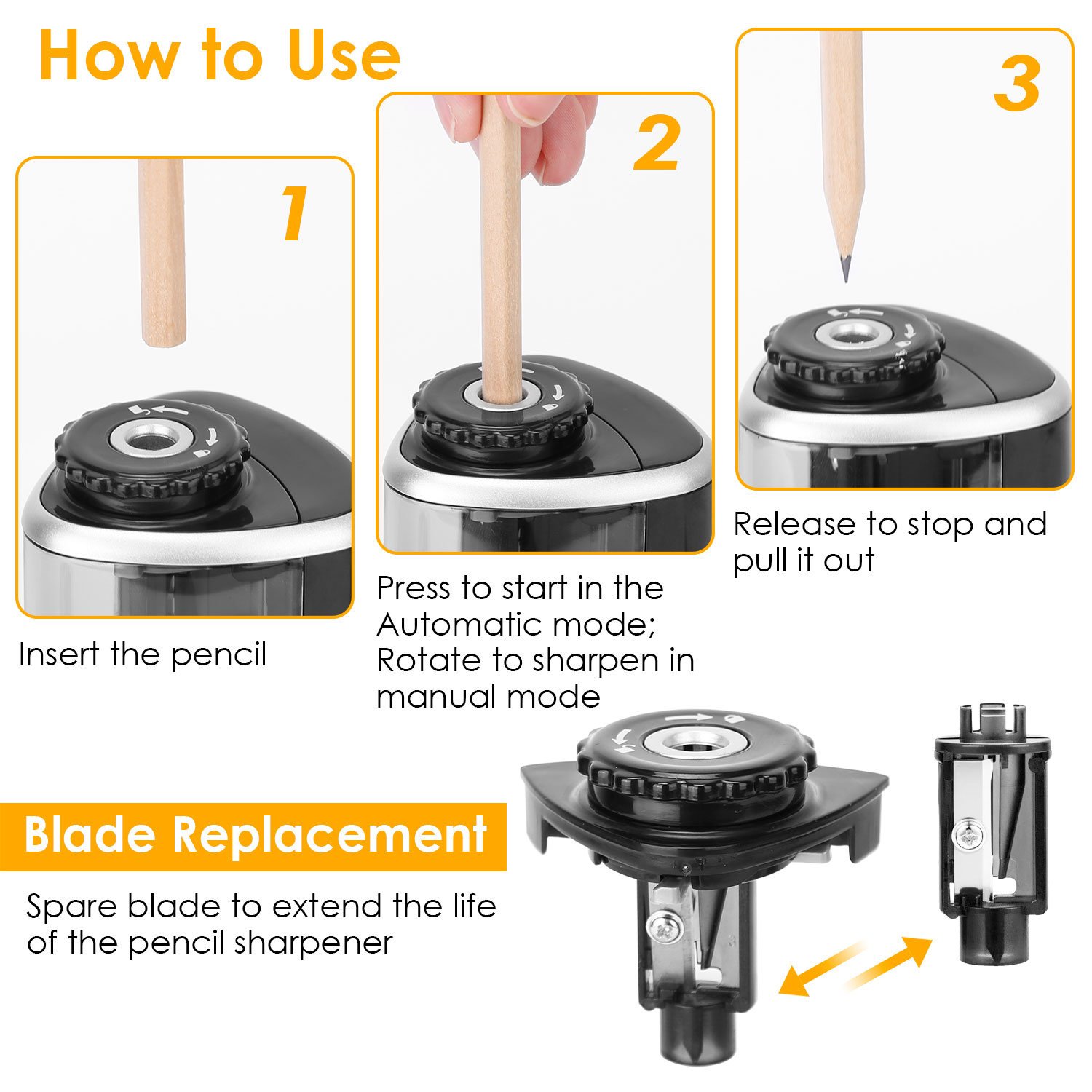 How to Use

1

Insert the pencil

2

Press to start in the Automatic mode; Rotate to sharpen in manual mode

3

Release to stop and pull it out

Blade Replacement

Spare blade to extend the life of the pencil sharpener